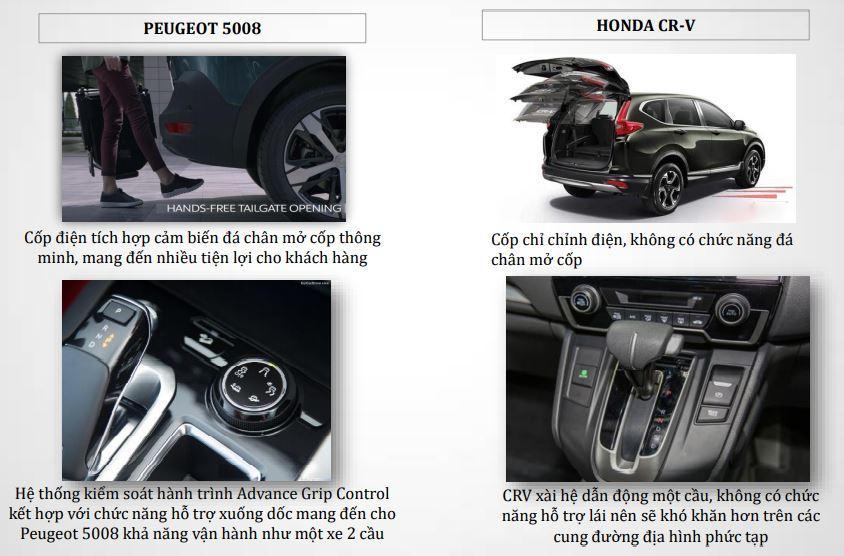 PEUGEOT 5008

HANDS-FREE TAILGATE OPENING

Cốp điện tích hợp cảm biến đá chân mở cốp thông minh, mang đến nhiều tiện lợi cho khách hàng

Hệ thống kiểm soát hành trình Advance Grip Control kết hợp với chức năng hỗ trợ xuống dốc mang đến cho Peugeot 5008 khả năng vận hành như một xe 2 cầu

HONDA CR-V

Cốp chỉ chỉnh điện, không có chức năng đá chân mở cốp

CRV xài hệ dẫn động một cầu, không có chức năng hỗ trợ lái nên sẽ khó khăn hơn trên các cung đường địa hình phức tạp